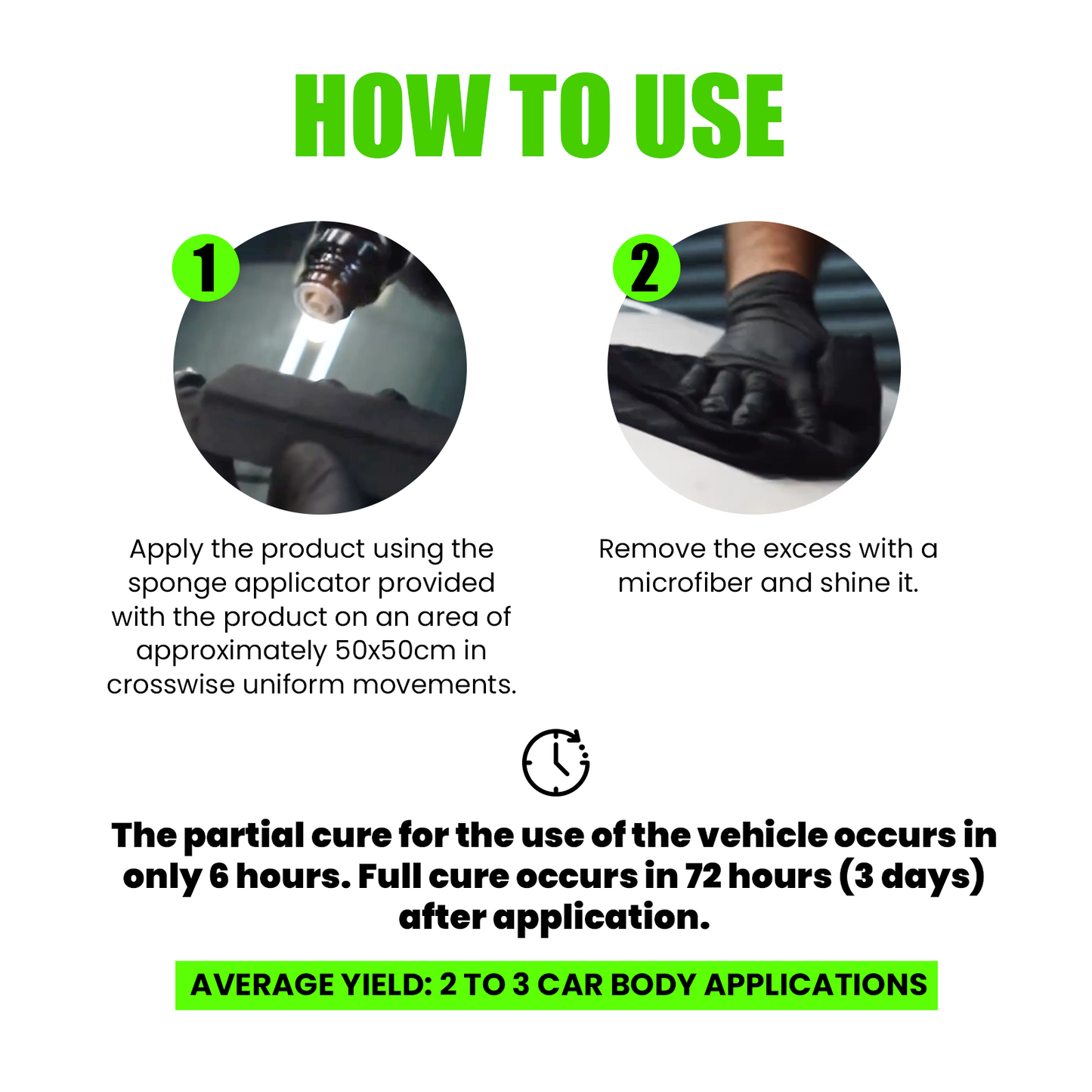 HOW TO USE

1

Apply the product using the sponge applicator provided with the product on an area of approximately 50x50cm in crosswise uniform movements.

2

Remove the excess with a microfiber and shine it.

The partial cure for the use of the vehicle occurs in only 6 hours. Full cure occurs in 72 hours (3 days) after application.

AVERAGE YIELD: 2 TO 3 CAR BODY APPLICATIONS