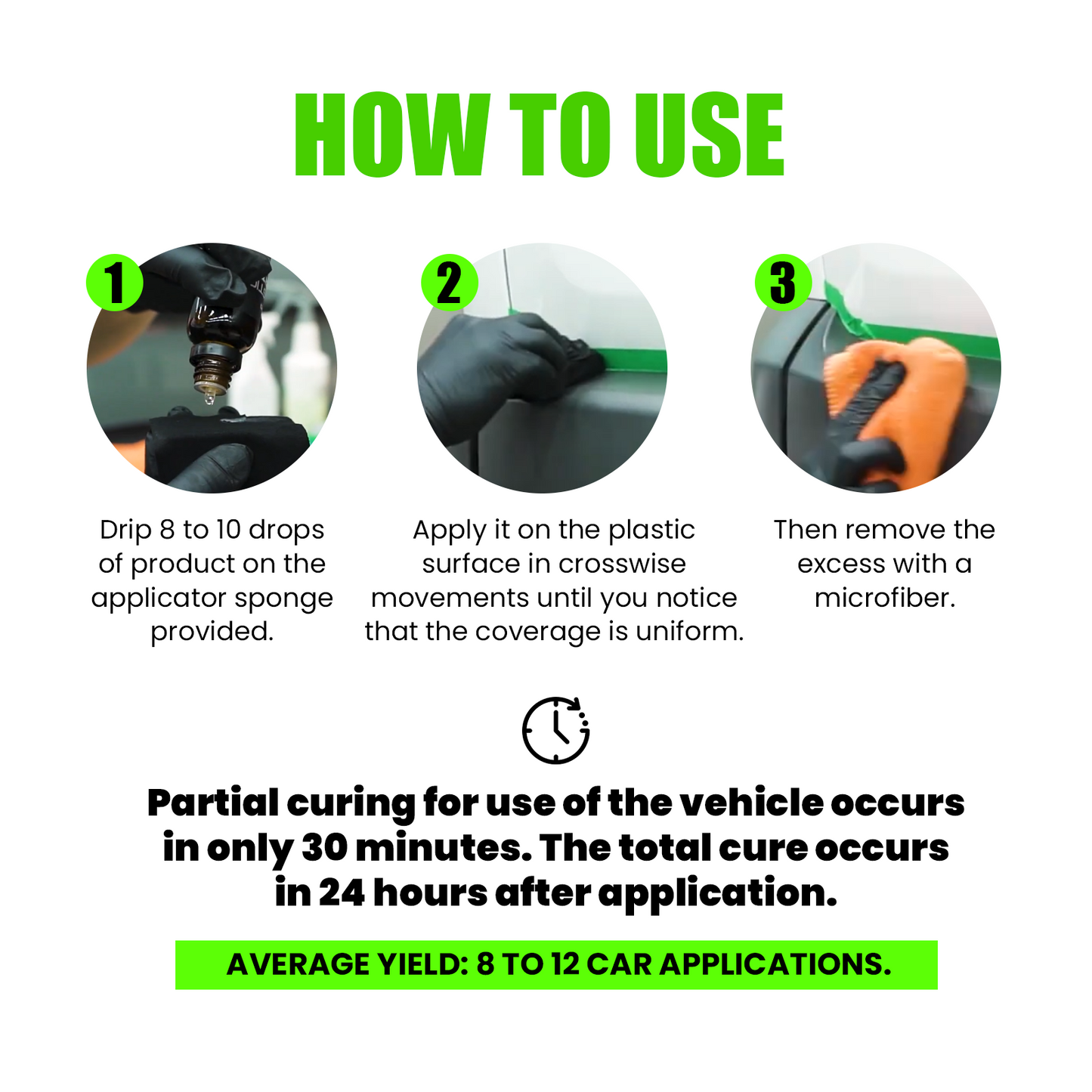 HOW TO USE

1

Drip 8 to 10 drops of product on the applicator sponge provided.

2

Apply it on the plastic surface in crosswise movements until you notice that the coverage is uniform.

3

Then remove the excess with a microfiber.

Partial curing for use of the vehicle occurs in only 30 minutes. The total cure occurs in 24 hours after application.

AVERAGE YIELD: 8 TO 12 CAR APPLICATIONS.